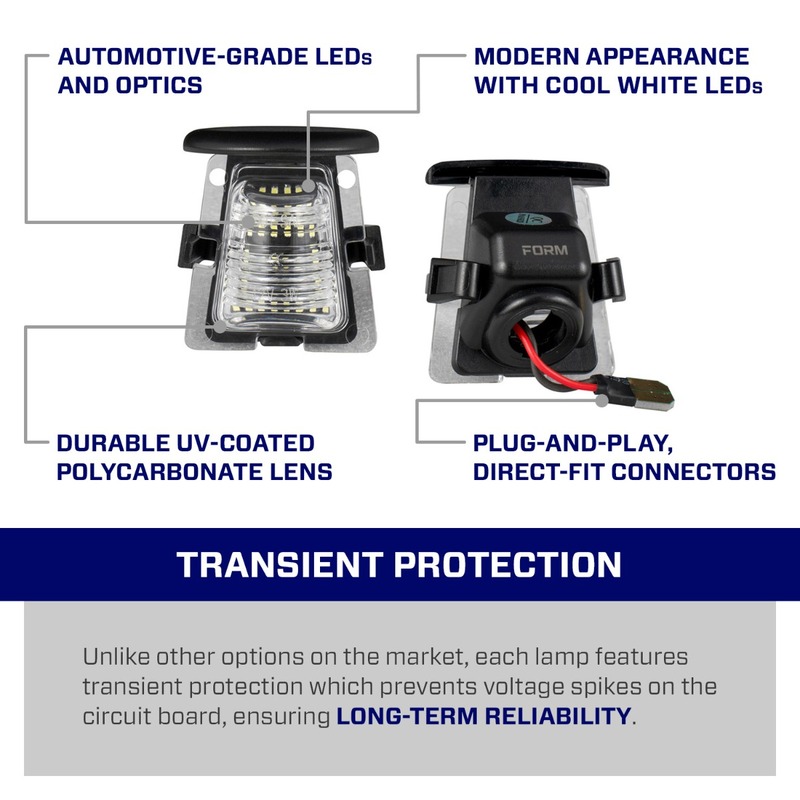 AUTOMOTIVE-GRADE LEDs AND OPTICS

MODERN APPEARANCE WITH COOL WHITE LEDs

FORM

DURABLE UV-COATED POLYCARBONATE LENS

PLUG-AND-PLAY, DIRECT-FIT CONNECTORS

TRANSIENT PROTECTION

Unlike other options on the market, each lamp features transient protection which prevents voltage spikes on the circuit board, ensuring LONG-TERM RELIABILITY.